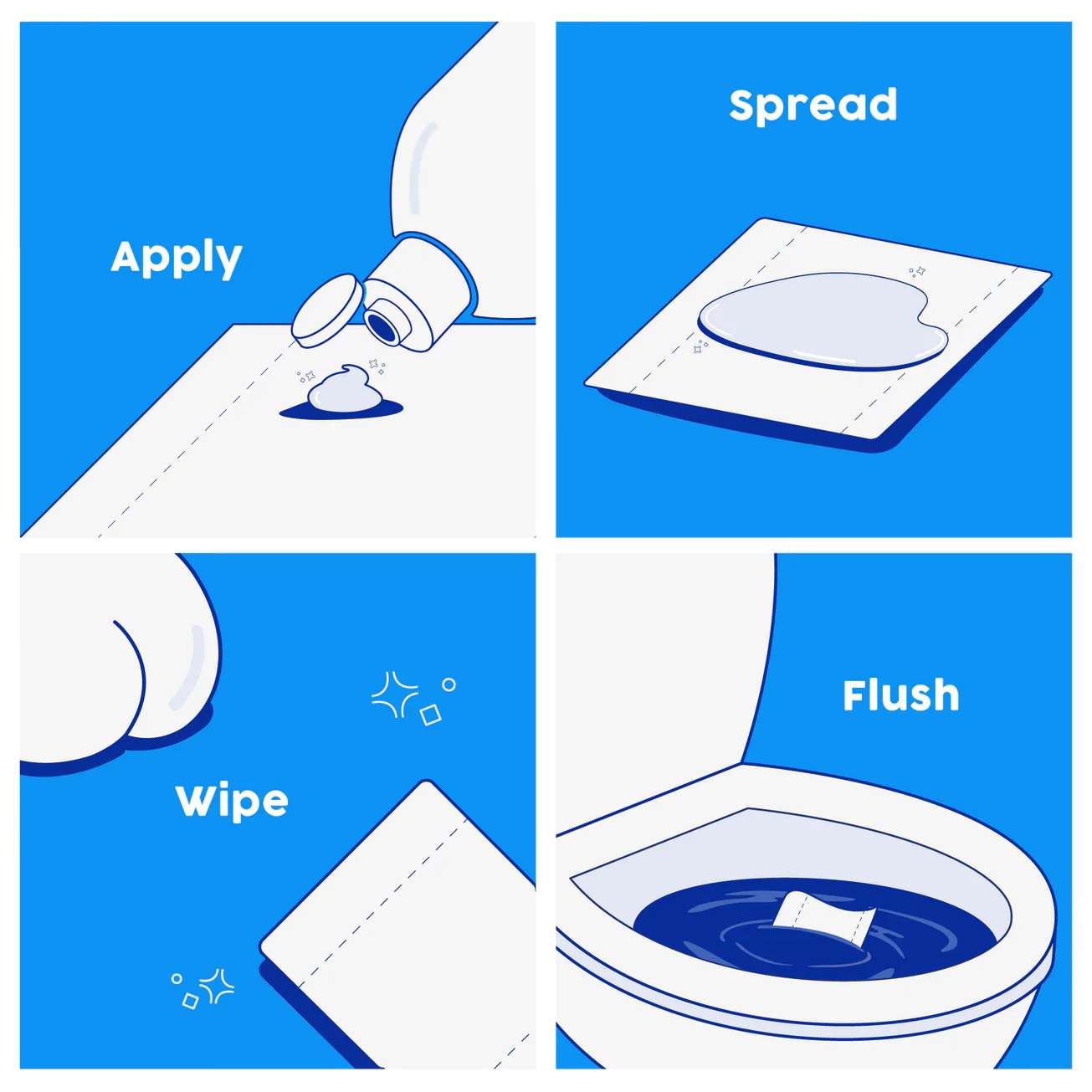 Apply

Spread

Wipe

Flush