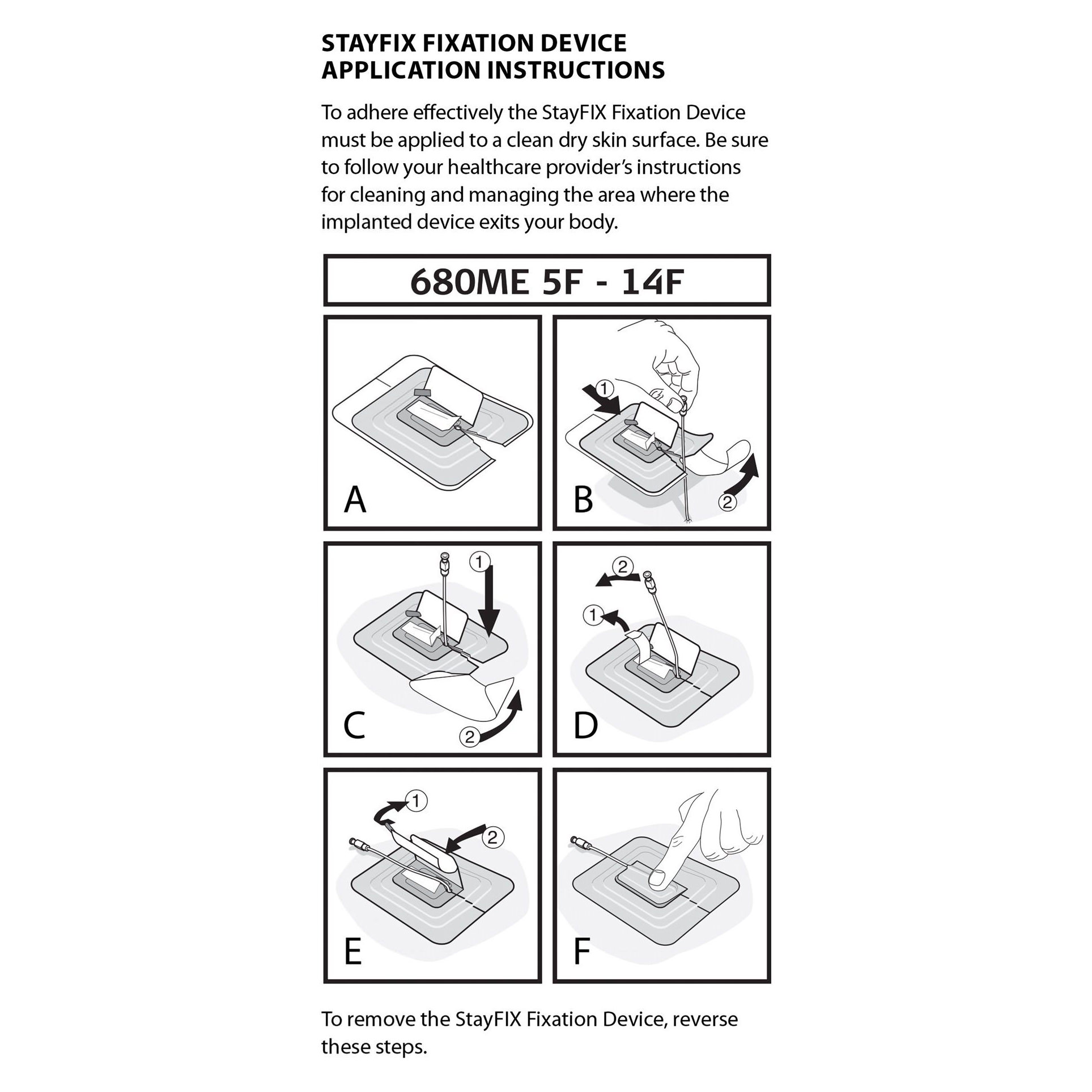 STAYFIX FIXATION DEVICE APPLICATION INSTRUCTIONS

To adhere effectively the StayFIX Fixation Device must be applied to a clean dry skin surface. Be sure to follow your healthcare provider's instructions for cleaning and managing the area where the implanted device exits your body.

680ME 5F - 14F

A

1
2
B

1
2
C

2
1
D

1
2
E

F

To remove the StayFIX Fixation Device, reverse these steps.