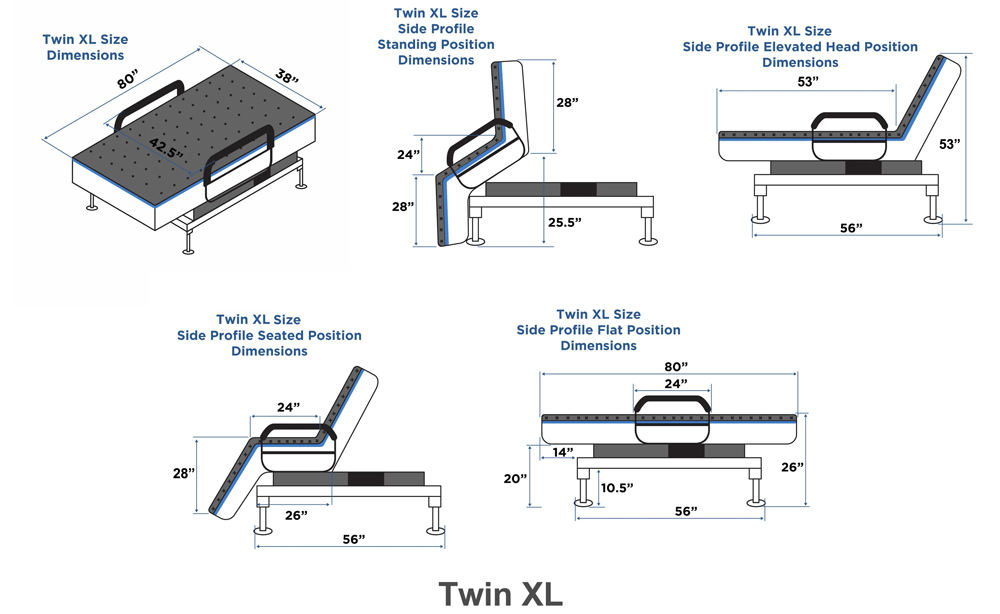 Twin XL Size
Dimensions

80"
38"
42.5"

Twin XL Size
Side Profile
Standing Position
Dimensions

28"
24"
28"
25.5"

Twin XL Size
Side Profile Elevated Head Position
Dimensions

53"
53"
56"

Twin XL Size
Side Profile Seated Position
Dimensions

24"
28"
26"
56"

Twin XL Size
Side Profile Flat Position
Dimensions

80"
24"
14"
20"
10.5"
26"
56"

Twin XL