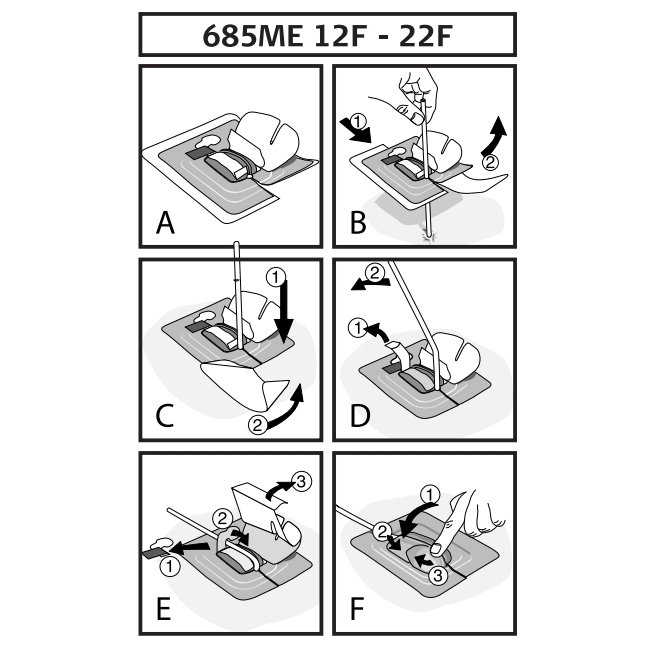 685ME 12F - 22F

A

1
2
B

1
2
C

2
1
D

3
2
1
E

1
2
3
F