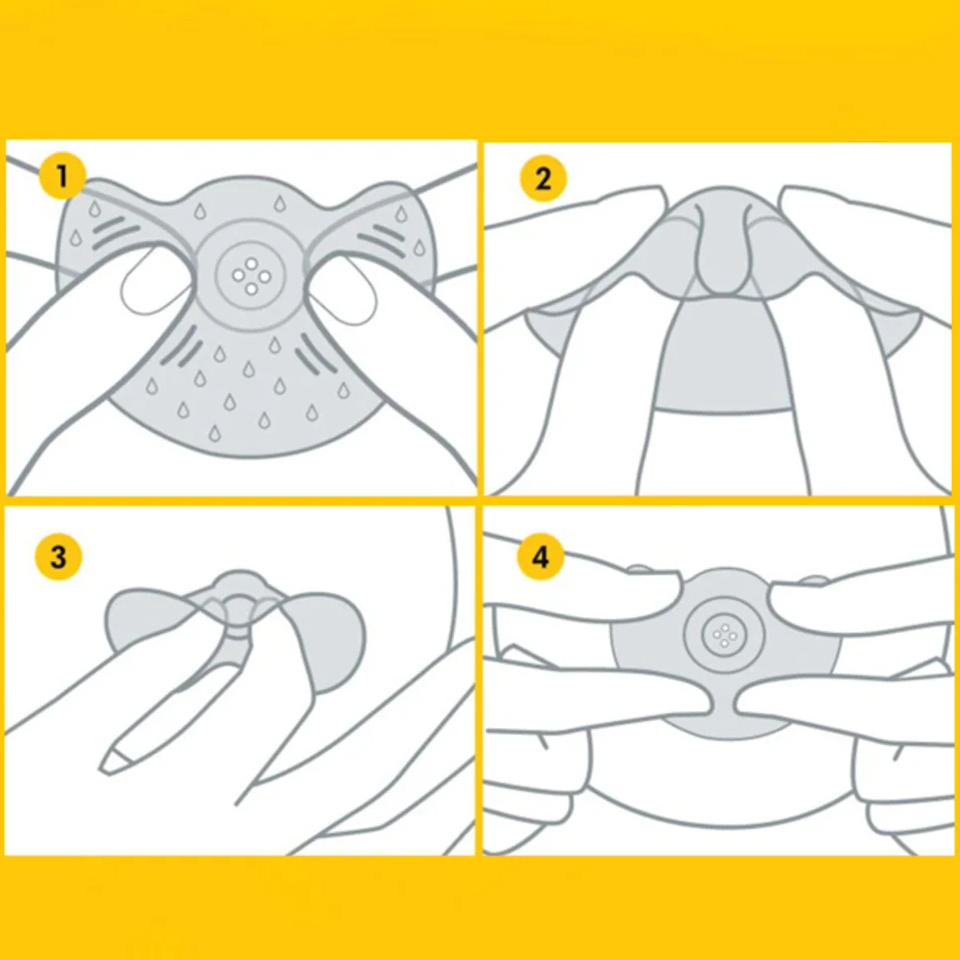 1

2

3

4