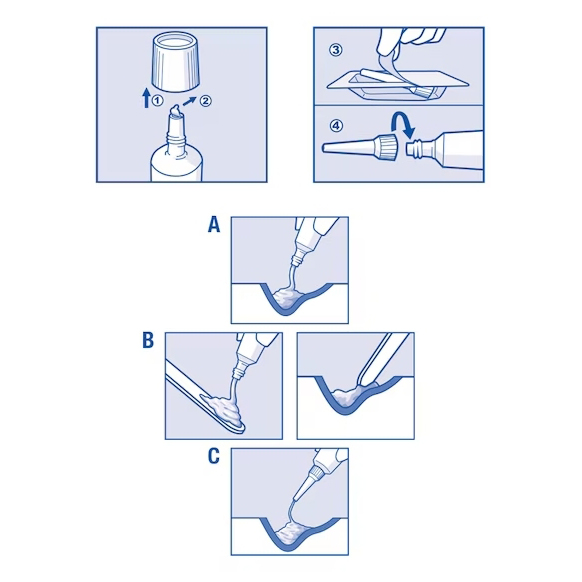 ① ②

③

④

A

B

C