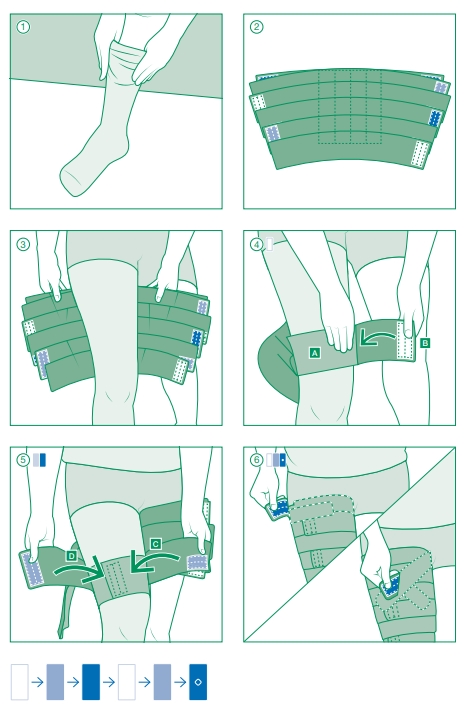 ①

②

③

④

A

B

⑤

D

C

⑥