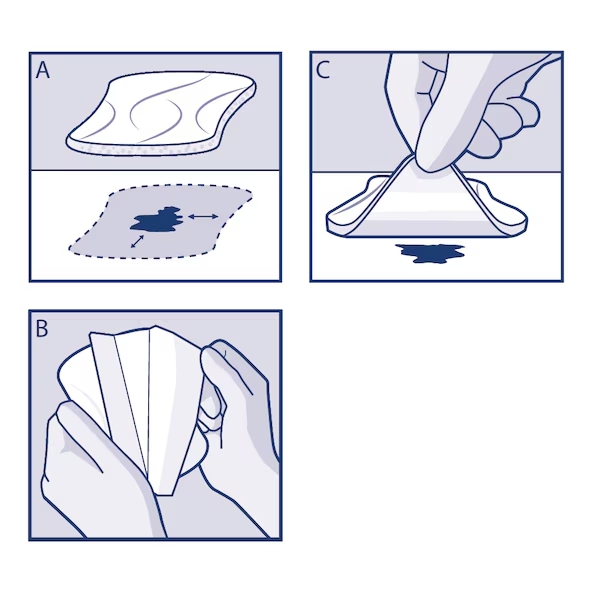 A

C

B