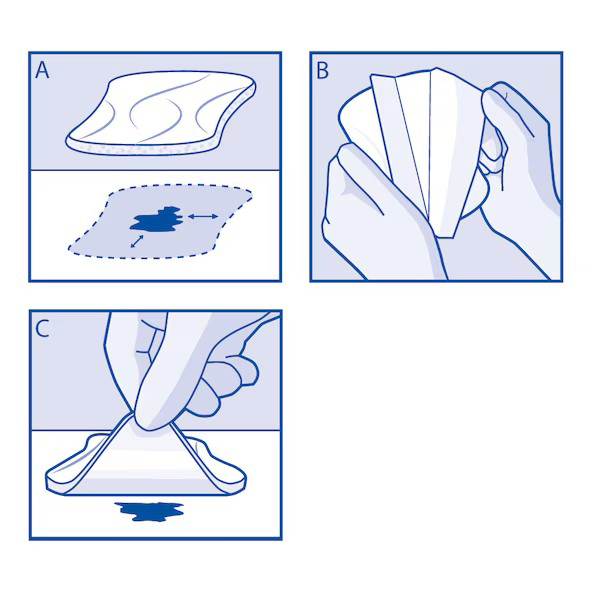 A

B

C