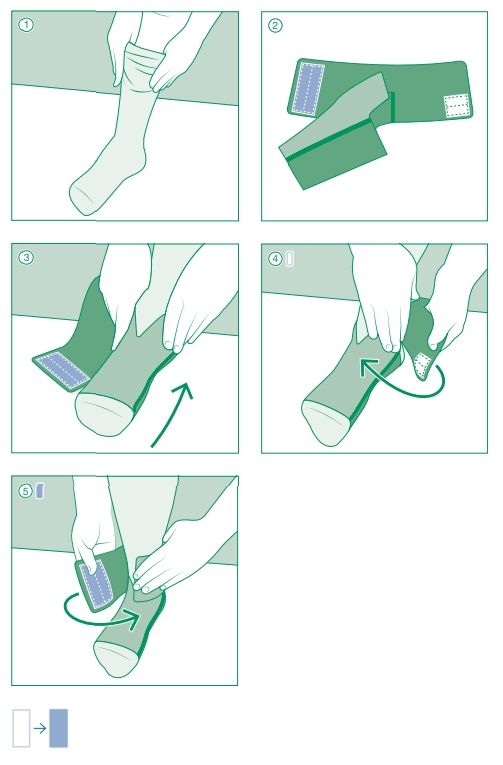 1

2

3

4

5