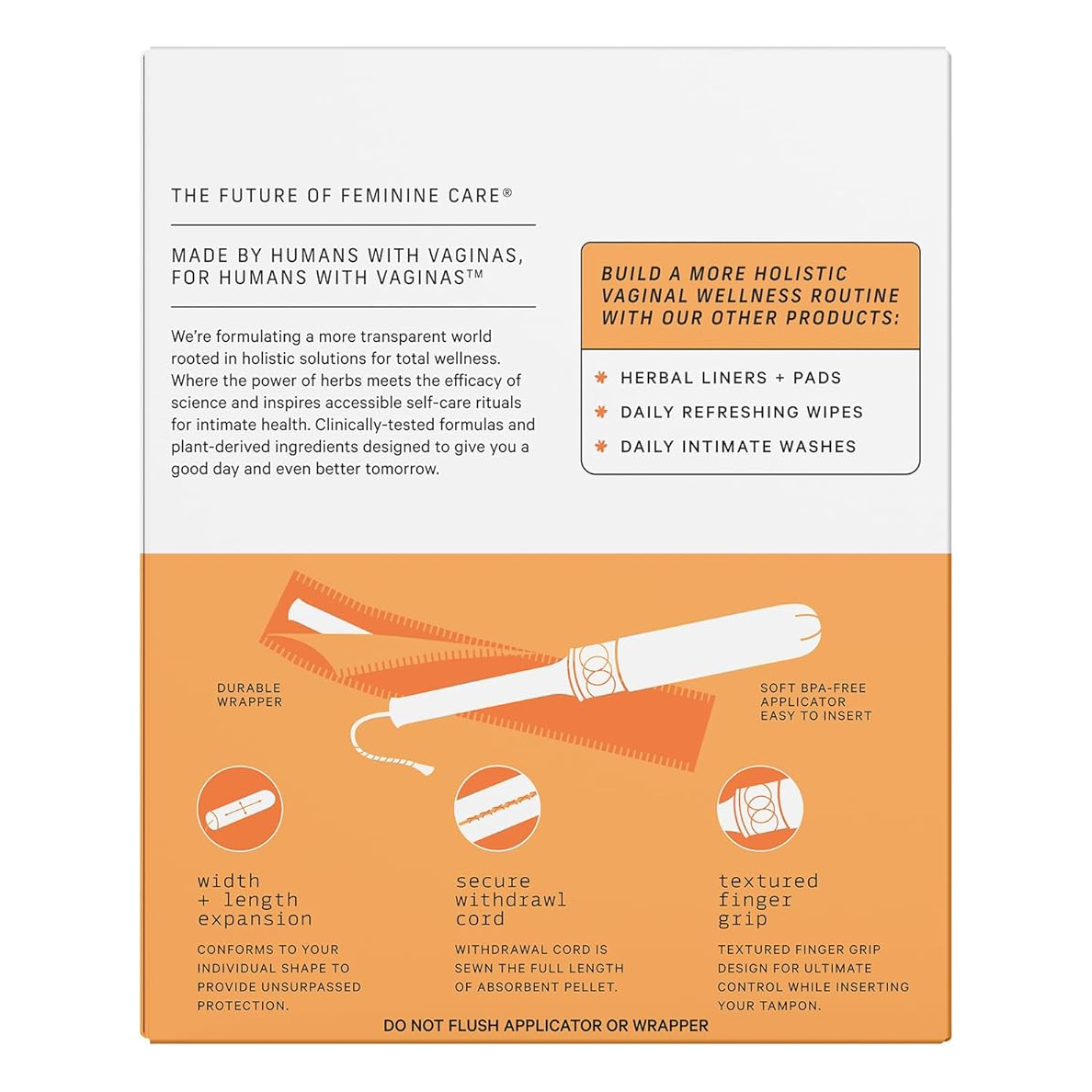 THE FUTURE OF FEMININE CARE®

MADE BY HUMANS WITH VAGINAS, FOR HUMANS WITH VAGINAS™

We're formulating a more transparent world rooted in holistic solutions for total wellness. Where the power of herbs meets the efficacy of science and inspires accessible self-care rituals for intimate health. Clinically-tested formulas and plant-derived ingredients designed to give you a good day and even better tomorrow.

BUILD A MORE HOLISTIC VAGINAL WELLNESS ROUTINE WITH OUR OTHER PRODUCTS:

HERBAL LINERS + PADS

DAILY REFRESHING WIPES

DAILY INTIMATE WASHES

DURABLE WRAPPER

SOFT BPA-FREE APPLICATOR EASY TO INSERT

width + length expansion

CONFORMS TO YOUR INDIVIDUAL SHAPE TO PROVIDE UNSURPASSED PROTECTION.

secure withdrawl cord

WITHDRAWAL CORD IS SEWN THE FULL LENGTH OF ABSORBENT PELLET.

textured finger grip

TEXTURED FINGER GRIP DESIGN FOR ULTIMATE CONTROL WHILE INSERTING YOUR TAMPON.

DO NOT FLUSH APPLICATOR OR WRAPPER