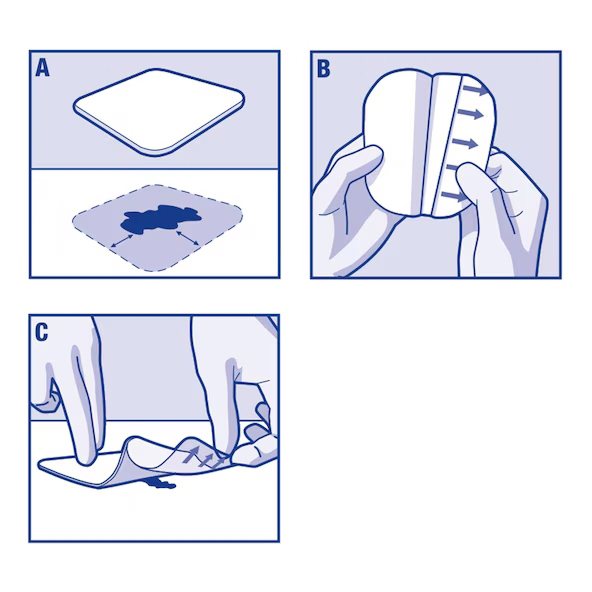 A

B

C